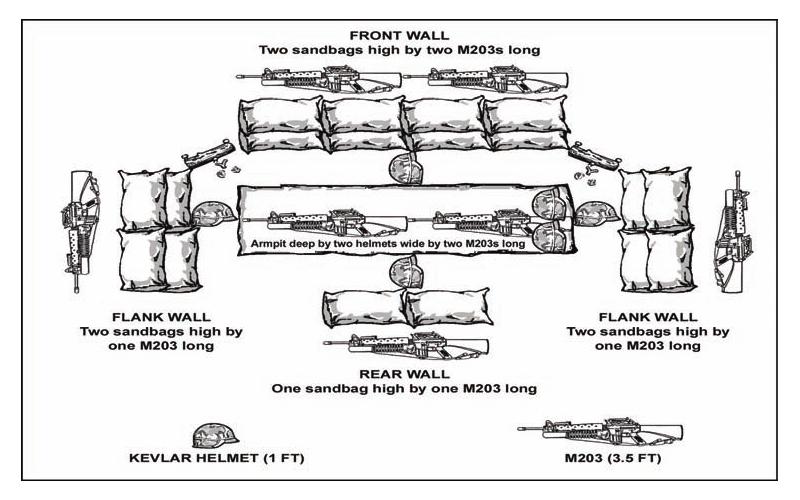 FRONT WALL
Two sandbags high by two M203s long

Armpit deep by two helmets wide by two M203s long

FLANK WALL
Two sandbags high by one M203 long

FLANK WALL
Two sandbags high by one M203 long

REAR WALL
One sandbag high by one M203 long

KEVLAR HELMET (1 FT)

M203 (3.5 FT)